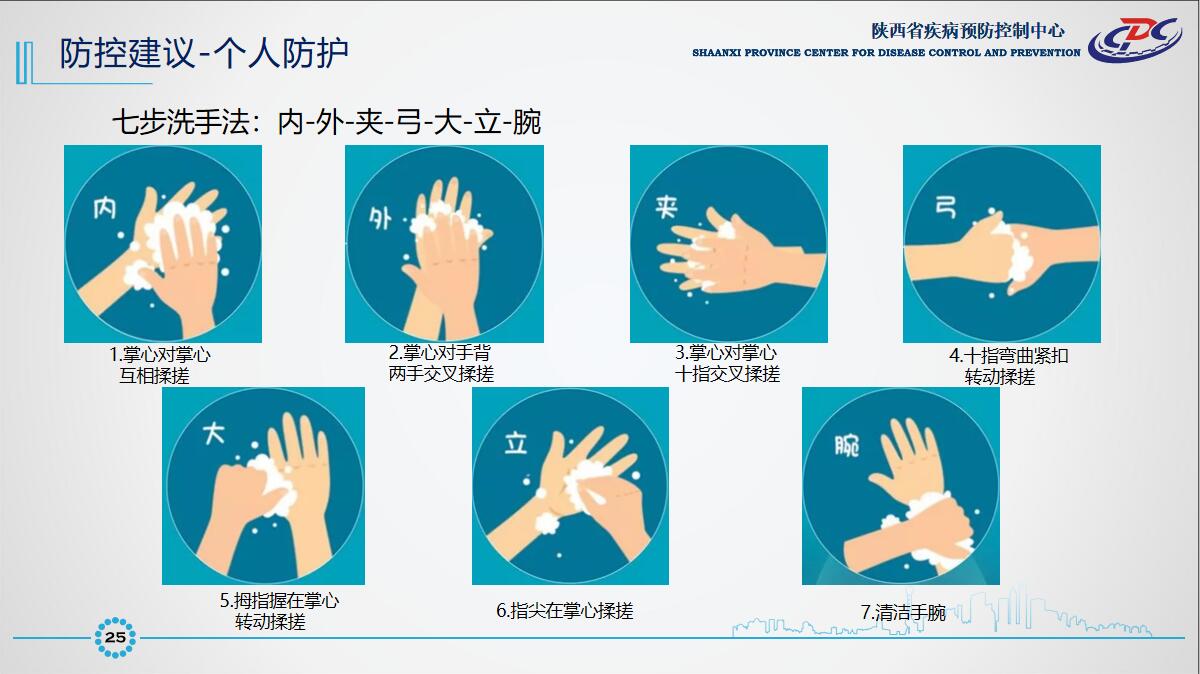 防控建议-个人防护

陕西省疾病预防控制中心
SHAANXI PROVINCE CENTER FOR DISEASE CONTROL AND PREVENTION

CDC

七步洗手法：内-外-夹-弓-大-立-腕

内

1.掌心对掌心
互相揉搓

外

2.掌心对手背
两手交叉揉搓

夹

3.掌心对掌心
十指交叉揉搓

弓

4.十指弯曲紧扣
转动揉搓

大

5.拇指握在掌心
转动揉搓

立

6.指尖在掌心揉搓

腕

7.清洁手腕

25